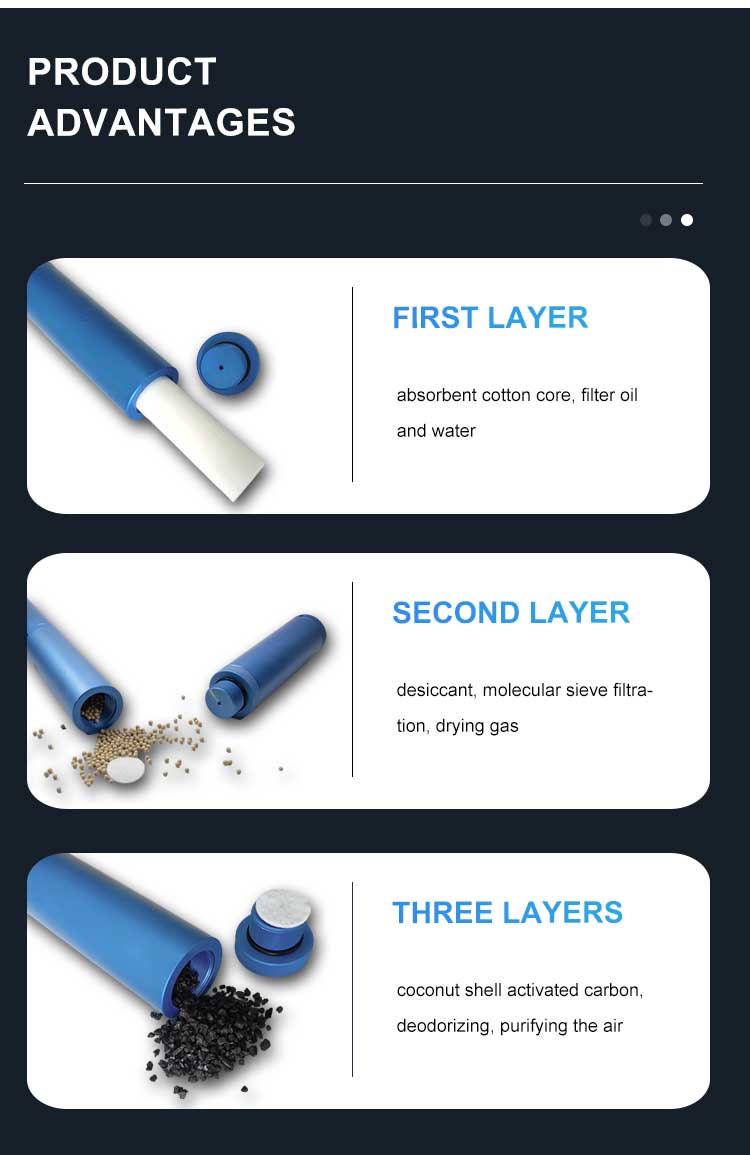 PRODUCT ADVANTAGES

FIRST LAYER

absorbent cotton core, filter oil and water

SECOND LAYER

desiccant, molecular sieve filtration, drying gas

THREE LAYERS

coconut shell activated carbon, deodorizing, purifying the air