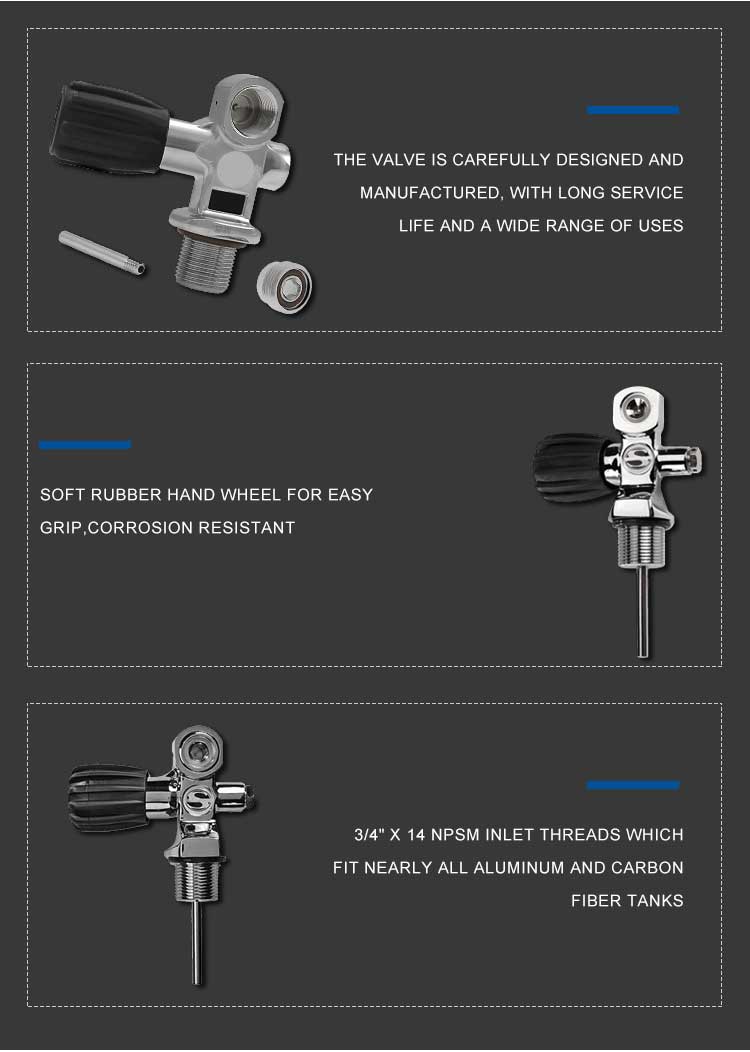 THE VALVE IS CAREFULLY DESIGNED AND MANUFACTURED, WITH LONG SERVICE LIFE AND A WIDE RANGE OF USES

SOFT RUBBER HAND WHEEL FOR EASY GRIP,CORROSION RESISTANT

3/4" X 14 NPSM INLET THREADS WHICH FIT NEARLY ALL ALUMINUM AND CARBON FIBER TANKS