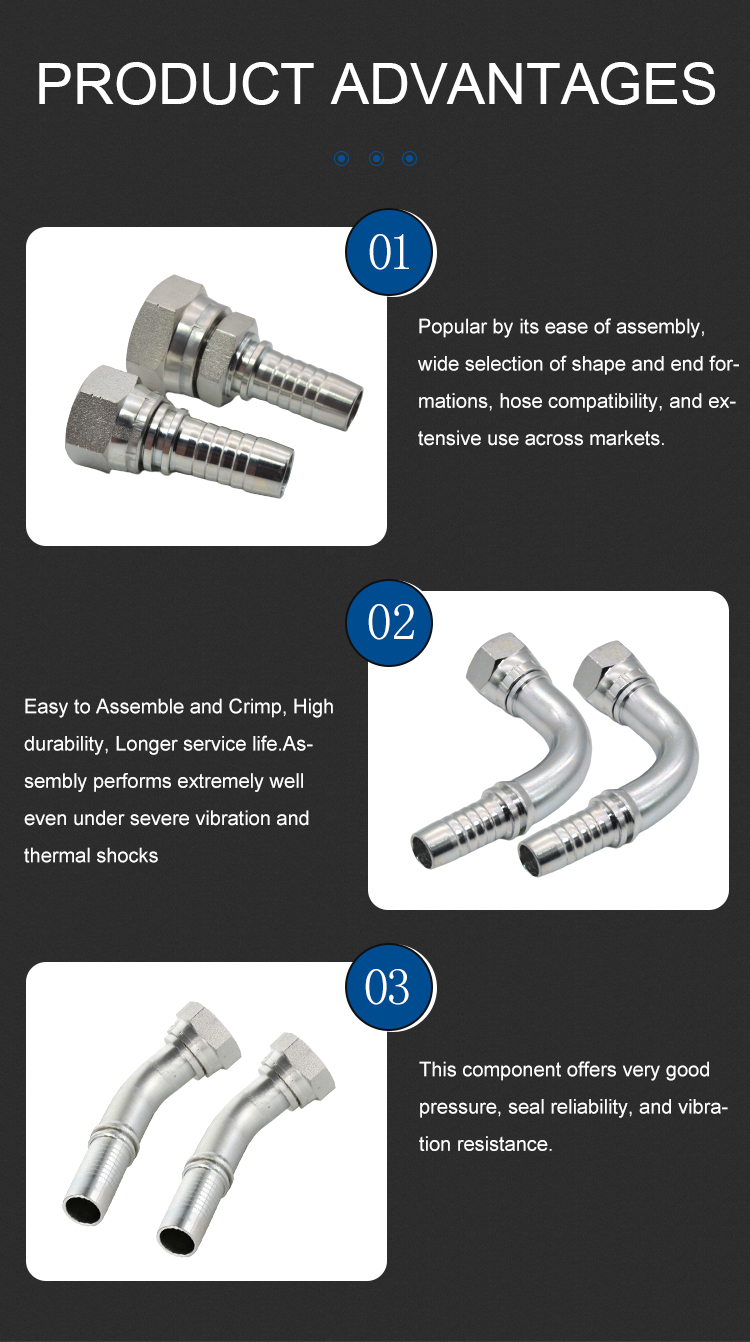 PRODUCT ADVANTAGES

01

Popular by its ease of assembly, wide selection of shape and end formations, hose compatibility, and extensive use across markets.

02

Easy to Assemble and Crimp, High durability, Longer service life.Assembly performs extremely well even under severe vibration and thermal shocks

03

This component offers very good pressure, seal reliability, and vibration resistance.