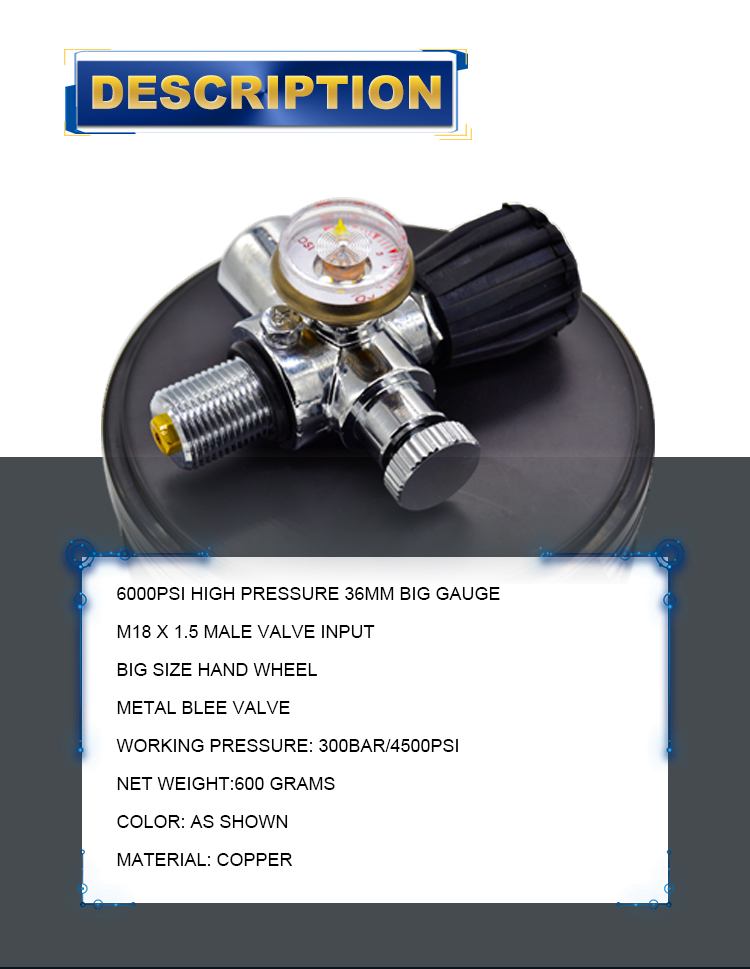 DESCRIPTION

PSI

6000PSI HIGH PRESSURE 36MM BIG GAUGE

M18 X 1.5 MALE VALVE INPUT

BIG SIZE HAND WHEEL

METAL BLEE VALVE

WORKING PRESSURE: 300BAR/4500PSI

NET WEIGHT:600 GRAMS

COLOR: AS SHOWN

MATERIAL: COPPER